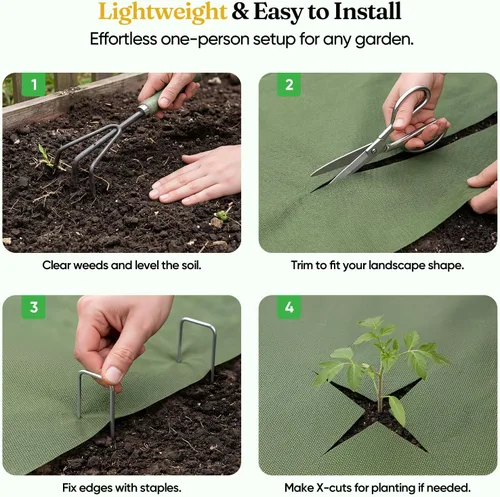 Lightweight & Easy to Install
Effortless one-person setup for any garden.

1
Clear weeds and level the soil.

2
Trim to fit your landscape shape.

3
Fix edges with staples.

4
Make X-cuts for planting if needed.