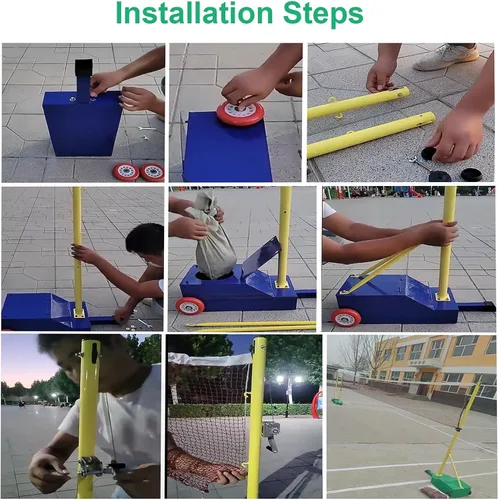 Installation Steps