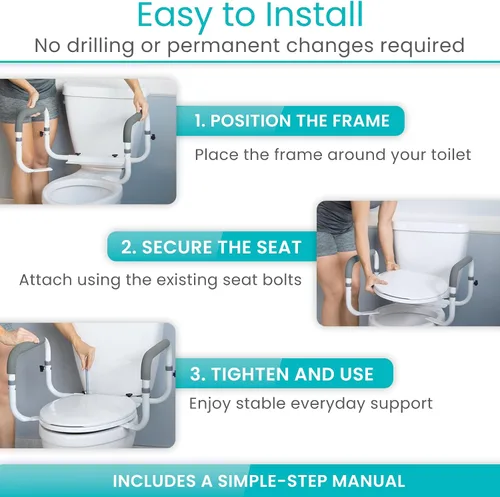 Easy to Install
No drilling or permanent changes required

1. POSITION THE FRAME
Place the frame around your toilet

2. SECURE THE SEAT
Attach using the existing seat bolts

3. TIGHTEN AND USE
Enjoy stable everyday support

INCLUDES A SIMPLE-STEP MANUAL