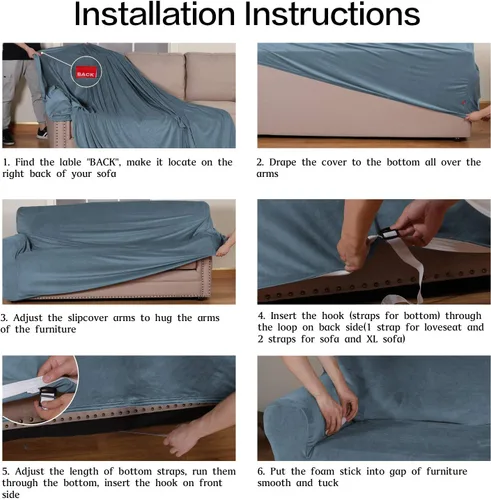 Installation Instructions

BACK

1. Find the lable "BACK", make it locate on the right back of your sofa

2. Drape the cover to the bottom all over the arms

3. Adjust the slipcover arms to hug the arms of the furniture

4. Insert the hook (straps for bottom) through the loop on back side(1 strap for loveseat and 2 straps for sofa and XL sofa)

5. Adjust the length of bottom straps, run them through the bottom, insert the hook on front side

6. Put the foam stick into gap of furniture smooth and tuck