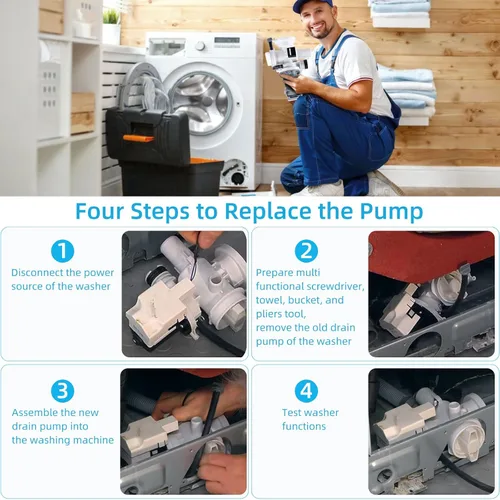 Four Steps to Replace the Pump

1

Disconnect the power source of the washer

2

Prepare multi functional screwdriver, towel, bucket, and pliers tool, remove the old drain pump of the washer

3

Assemble the new drain pump into the washing machine

4

Test washer functions