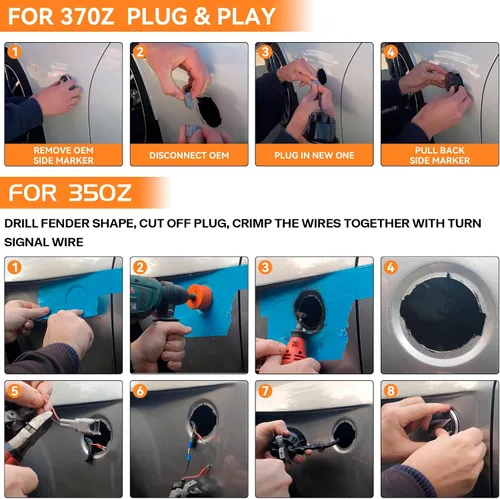 FOR 370Z PLUG & PLAY

1
REMOVE OEM SIDE MARKER

2
DISCONNECT OEM

3
PLUG IN NEW ONE

4
PULL BACK SIDE MARKER

FOR 350Z

DRILL FENDER SHAPE, CUT OFF PLUG, CRIMP THE WIRES TOGETHER WITH TURN SIGNAL WIRE

1

2

3

4

5

6

7

8