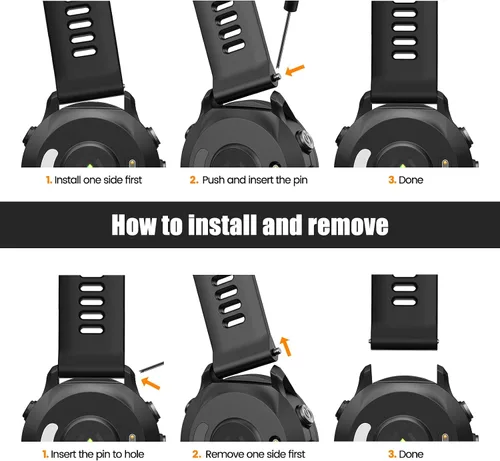 1. Install one side first

2. Push and insert the pin

3. Done

How to install and remove

1. Insert the pin to hole

2. Remove one side first

3. Done