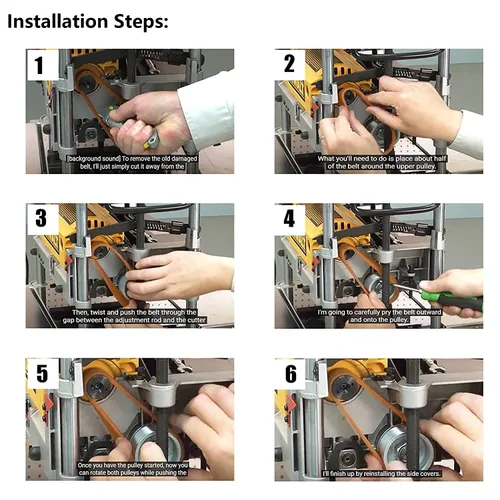 Installation Steps:

1

[background sound] To remove the old damaged belt, I'll just simply cut it away from the

2

What you'll need to do is place about half of the belt around the upper pulley.

3

Then, twist and push the belt through the gap between the adjustment rod and the cutter

4

I'm going to carefully pry the belt outward and onto the pulley.

5

Once you have the pulley started, now you can rotate both pulleys while pushing the

6

I'll finish up by reinstalling the side covers.