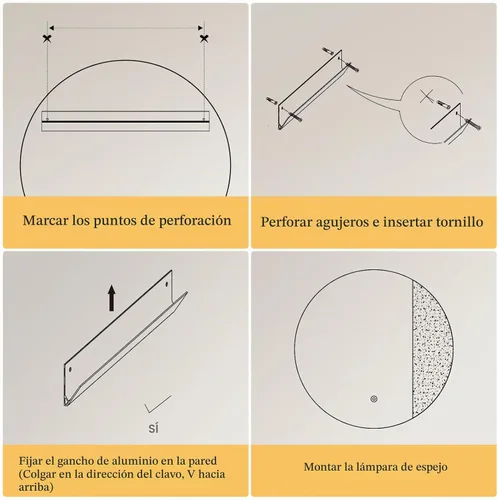 Marcar los puntos de perforación

Perforar agujeros e insertar tornillo

SÍ

Fijar el gancho de aluminio en la pared (Colgar en la dirección del clavo, V hacia arriba)

Montar la lámpara de espejo