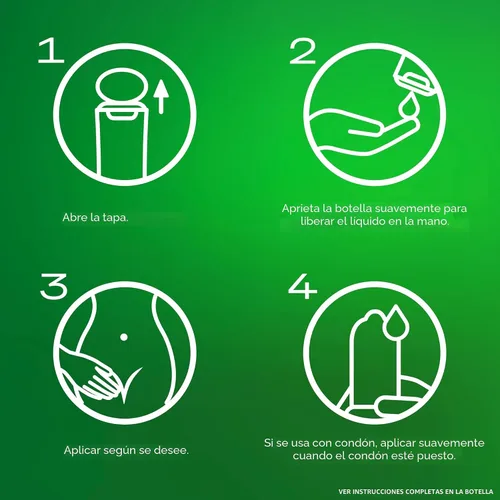 1

Abre la tapa.

2

Aprieta la botella suavemente para liberar el líquido en la mano.

3

Aplicar según se desee.

4

Si se usa con condón, aplicar suavemente cuando el condón esté puesto.

VER INSTRUCCIONES COMPLETAS EN LA BOTELLA