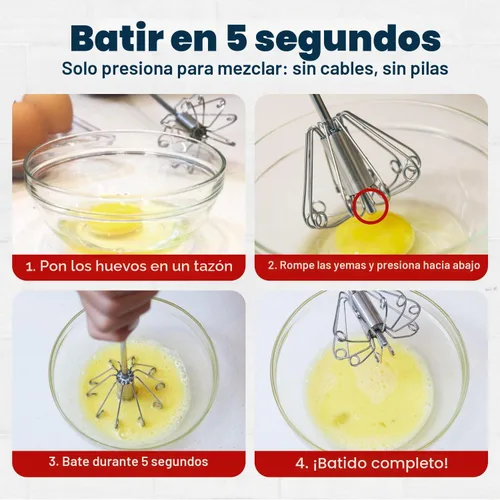 Batir en 5 segundos
Solo presiona para mezclar: sin cables, sin pilas

1. Pon los huevos en un tazón

2. Rompe las yemas y presiona hacia abajo

3. Bate durante 5 segundos

4. ¡Batido completo!