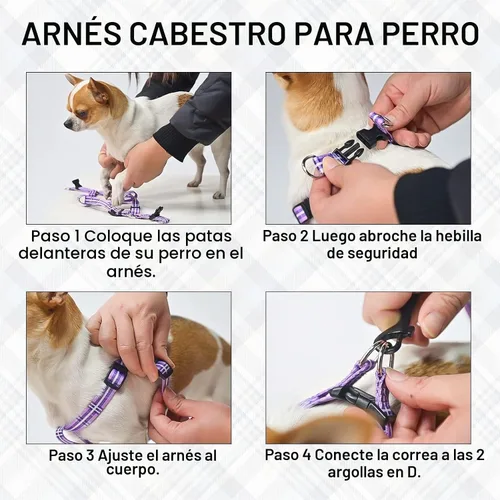 ARNÉS CABESTRO PARA PERRO

Paso 1 Coloque las patas delanteras de su perro en el arnés.

Paso 2 Luego abroche la hebilla de seguridad

Paso 3 Ajuste el arnés al cuerpo.

Paso 4 Conecte la correa a las 2 argollas en D.