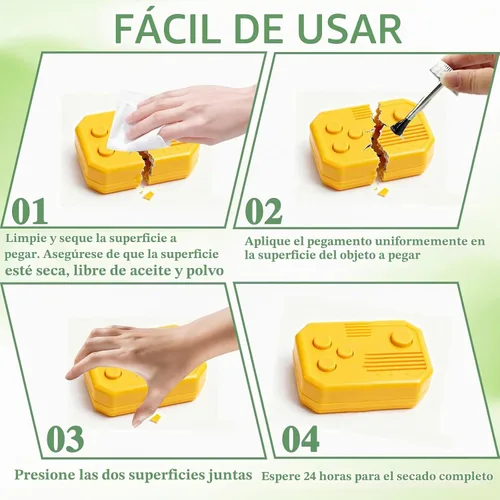 FÁCIL DE USAR

01

Limpie y seque la superficie a pegar. Asegúrese de que la superficie esté seca, libre de aceite y polvo

02

Aplique el pegamento uniformemente en la superficie del objeto a pegar

03

Presione las dos superficies juntas

04

Espere 24 horas para el secado completo