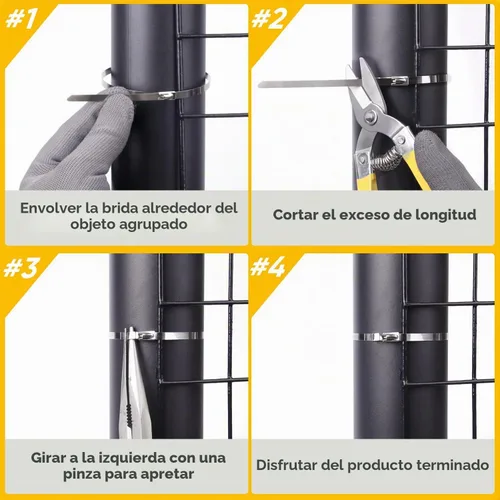 #1

Envolver la brida alrededor del objeto agrupado

#2

Cortar el exceso de longitud

#3

Girar a la izquierda con una pinza para apretar

#4

Disfrutar del producto terminado