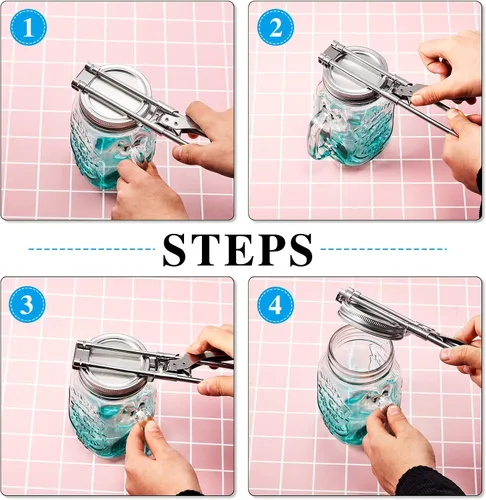 1

2

STEPS

3

4