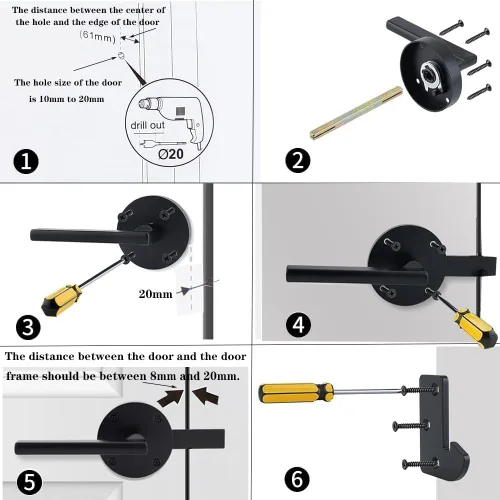 The distance between the center of the hole and the edge of the door

(61mm)

The hole size of the door is 10mm to 20mm

drill out

Ø20

1

2

20mm

3

4

The distance between the door and the door frame should be between 8mm and 20mm.

5

6