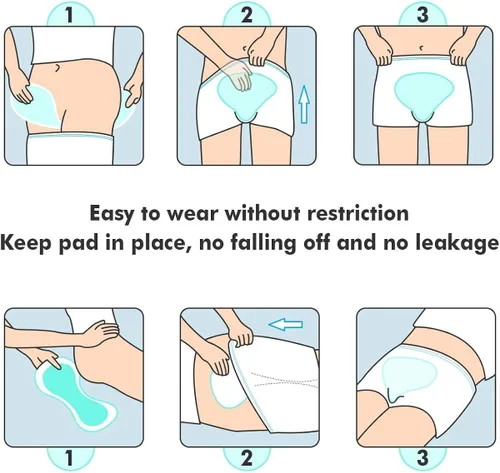 1
2
3

Easy to wear without restriction
Keep pad in place, no falling off and no leakage

1
2
3