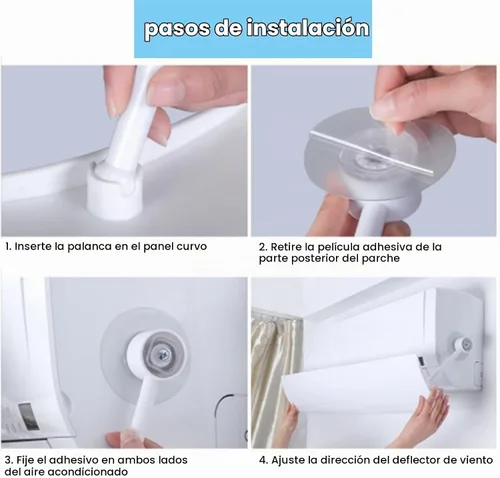 pasos de instalación

1. Inserte la palanca en el panel curvo

2. Retire la película adhesiva de la parte posterior del parche

3. Fije el adhesivo en ambos lados del aire acondicionado

4. Ajuste la dirección del deflector de viento