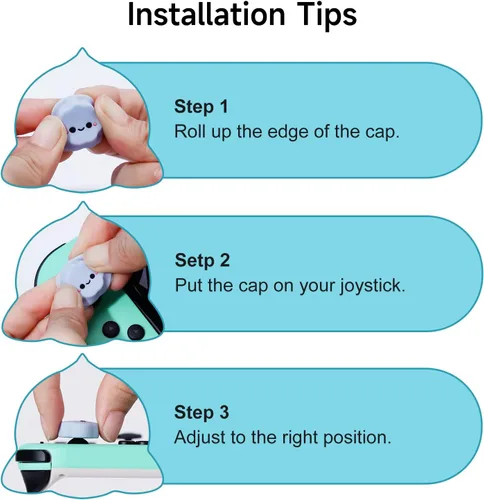 Installation Tips

Step 1
Roll up the edge of the cap.

Setp 2
Put the cap on your joystick.

Step 3
Adjust to the right position.