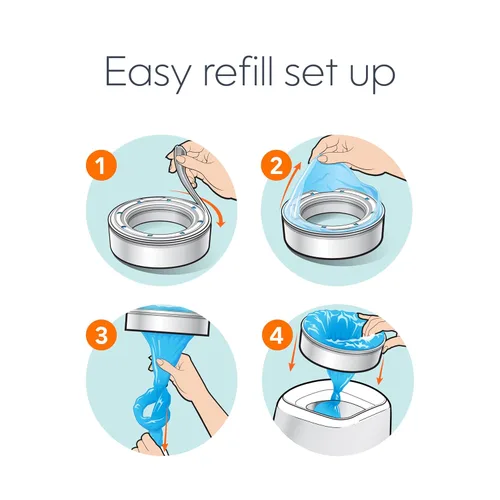 Easy refill set up

1

2

3

4