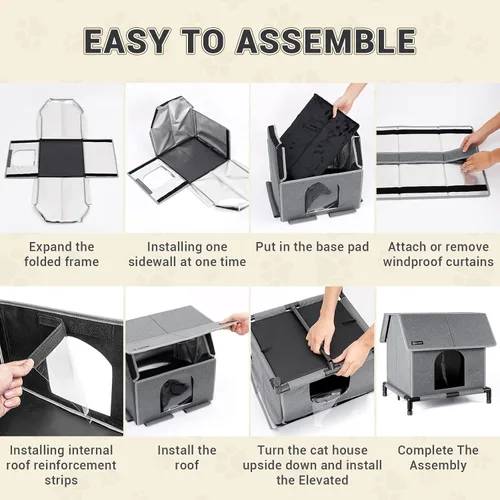 EASY TO ASSEMBLE

Expand the folded frame

Installing one sidewall at one time

Put in the base pad

Attach or remove windproof curtains

Installing internal roof reinforcement strips

Install the roof

Turn the cat house upside down and install the Elevated

Complete The Assembly