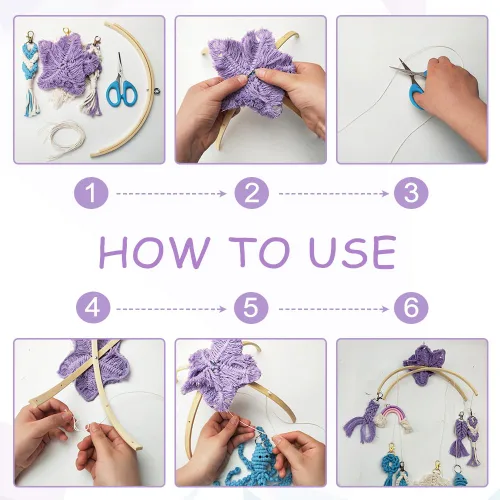 1

2

3

HOW TO USE

4

5

6