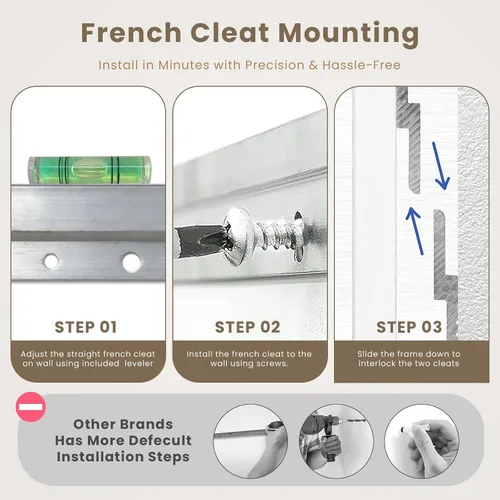 French Cleat Mounting

Install in Minutes with Precision & Hassle-Free

STEP 01

Adjust the straight french cleat on wall using included leveler

STEP 02

Install the french cleat to the wall using screws.

STEP 03

Slide the frame down to interlock the two cleats

Other Brands Has More Defecult Installation Steps