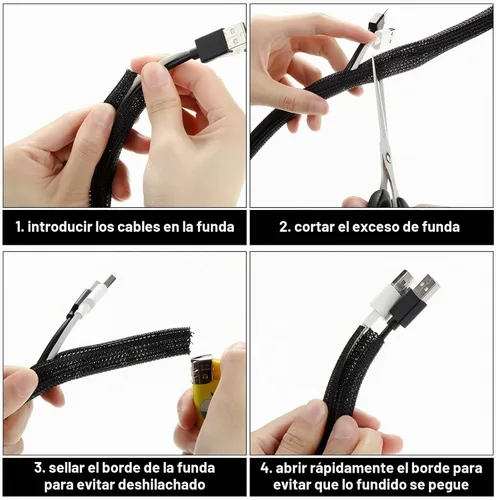 1. introducir los cables en la funda

2. cortar el exceso de funda

3. sellar el borde de la funda para evitar deshilachado

4. abrir rápidamente el borde para evitar que lo fundido se pegue