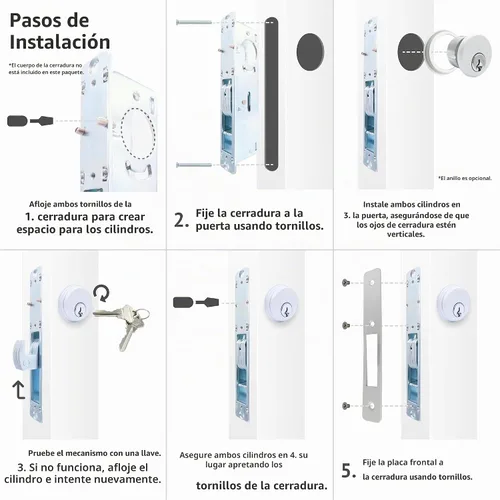 Pasos de Instalación

*El cuerpo de la cerradura no está incluido en este paquete.

Afloje ambos tornillos de la
1. cerradura para crear espacio para los cilindros.

2. Fije la cerradura a la puerta usando tornillos.

*El anillo es opcional.

Instale ambos cilindros en
3. la puerta, asegurándose de que los ojos de cerradura estén verticales.

Pruebe el mecanismo con una llave.
3. Si no funciona, afloje el cilindro e intente nuevamente.

Asegure ambos cilindros en 4. su lugar apretando los
tornillos de la cerradura.

5. Fije la placa frontal a la cerradura usando tornillos.