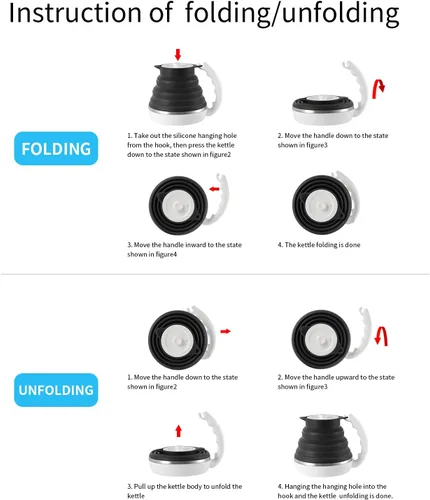 Instruction of folding/unfolding

FOLDING

1. Take out the silicone hanging hole from the hook, then press the kettle down to the state shown in figure2

2. Move the handle down to the state shown in figure3

3. Move the handle inward to the state shown in figure4

4. The kettle folding is done

UNFOLDING

1. Move the handle down to the state shown in figure2

2. Move the handle upward to the state shown in figure3

3. Pull up the kettle body to unfold the kettle

4. Hanging the hanging hole into the hook and the kettle unfolding is done.