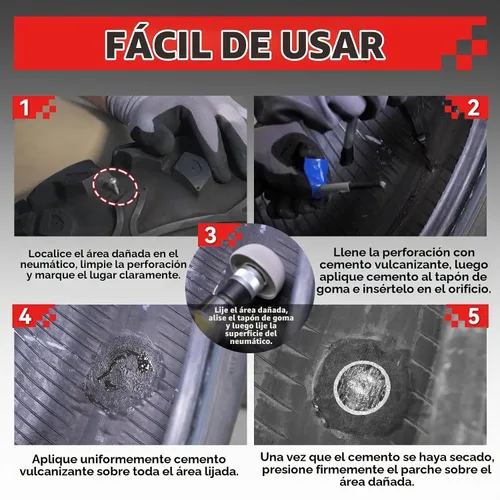 FÁCIL DE USAR

1

Localice el área dañada en el neumático, limpie la perforación y marque el lugar claramente.

2

Llene la perforación con cemento vulcanizante, luego aplique cemento al tapón de goma e insértelo en el orificio.

3

Lije el área dañada, alise el tapón de goma y luego lije la superficie del neumático.

4

Aplique uniformemente cemento vulcanizante sobre toda el área lijada.

5

Una vez que el cemento se haya secado, presione firmemente el parche sobre el área dañada.