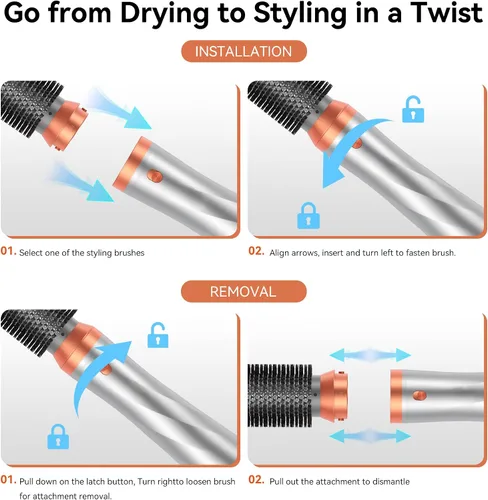 Go from Drying to Styling in a Twist

INSTALLATION

01. Select one of the styling brushes

02. Align arrows, insert and turn left to fasten brush.

REMOVAL

01. Pull down on the latch button, Turn rightto loosen brush for attachment removal.

02. Pull out the attachment to dismantle