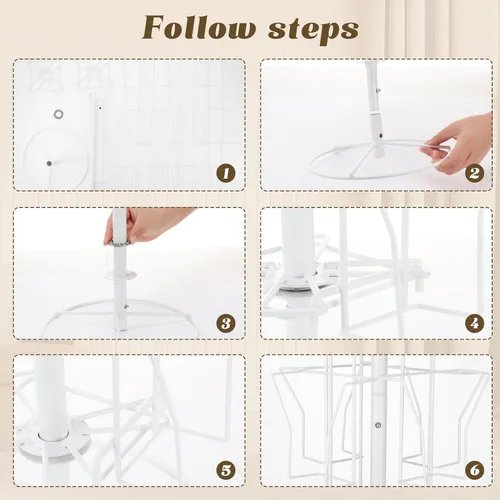 Follow steps

1

2

3

4

5

6