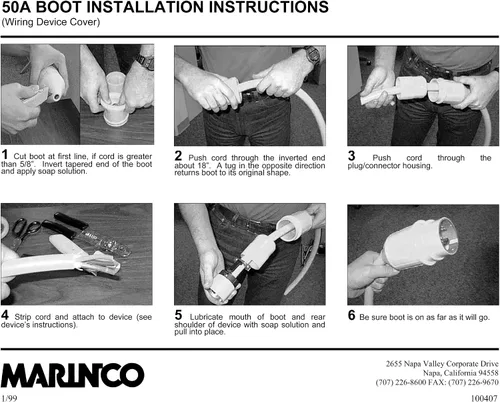 50A BOOT INSTALLATION INSTRUCTIONS
(Wiring Device Cover)

1 Cut boot at first line, if cord is greater than 5/8". Invert tapered end of the boot and apply soap solution.

2 Push cord through the inverted end about 18". A tug in the opposite direction returns boot to its original shape.

3 Push cord through the plug/connector housing.

4 Strip cord and attach to device (see device's instructions).

5 Lubricate mouth of boot and rear shoulder of device with soap solution and pull into place.

6 Be sure boot is on as far as it will go.

MARINCO

2655 Napa Valley Corporate Drive
Napa, California 94558
(707) 226-8600 FAX: (707) 226-9670

1/99

100407