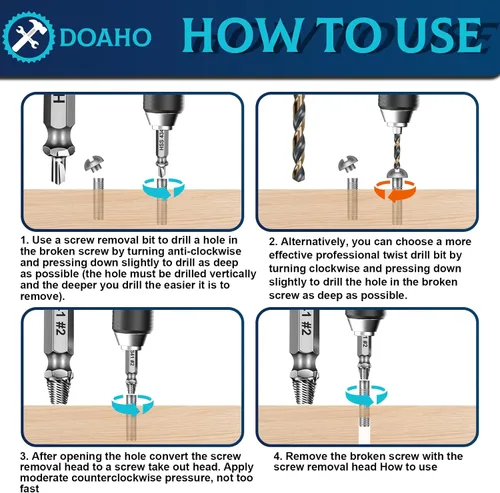 DOAHO HOW TO USE

H

HSS 4341

1. Use a screw removal bit to drill a hole in the broken screw by turning anti-clockwise and pressing down slightly to drill as deep as possible (the hole must be drilled vertically and the deeper you drill the easier it is to remove).

2. Alternatively, you can choose a more effective professional twist drill bit by turning clockwise and pressing down slightly to drill the hole in the broken screw as deep as possible.

1 #2

341 #2

3. After opening the hole convert the screw removal head to a screw take out head. Apply moderate counterclockwise pressure, not too fast

1 #2

1 #2

4. Remove the broken screw with the screw removal head How to use