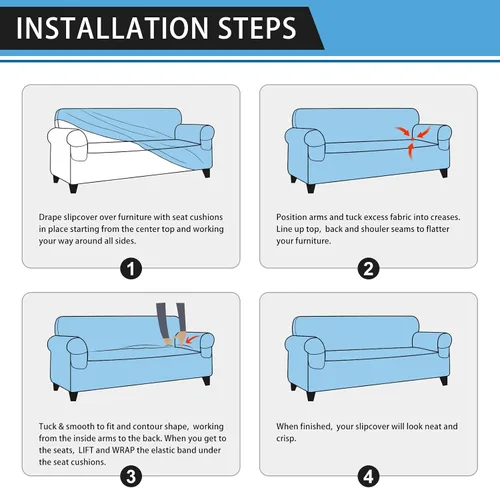 INSTALLATION STEPS

Drape slipcover over furniture with seat cushions in place starting from the center top and working your way around all sides.

1

Position arms and tuck excess fabric into creases. Line up top, back and shouler seams to flatter your furniture.

2

Tuck & smooth to fit and contour shape, working from the inside arms to the back. When you get to the seats, LIFT and WRAP the elastic band under the seat cushions.

3

When finished, your slipcover will look neat and crisp.

4