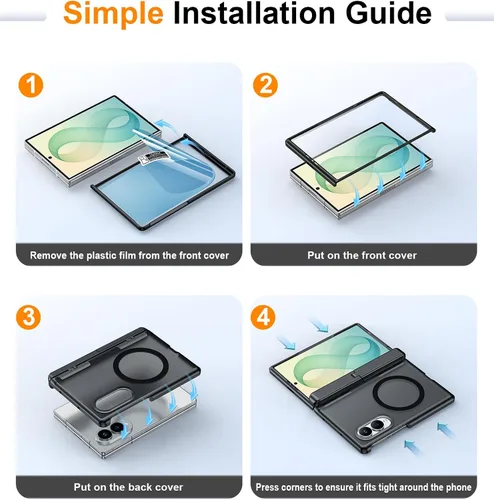 Simple Installation Guide

1

Remove the plastic film from the front cover

2

Put on the front cover

3

Put on the back cover

4

Press corners to ensure it fits tight around the phone