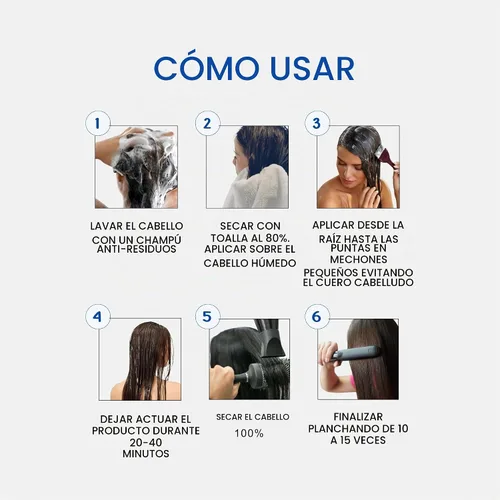 CÓMO USAR

1

LAVAR EL CABELLO CON UN CHAMPÚ ANTI-RESIDUOS

2

SECAR CON TOALLA AL 80%. APLICAR SOBRE EL CABELLO HÚMEDO

3

APLICAR DESDE LA RAÍZ HASTA LAS PUNTAS EN MECHONES PEQUEÑOS EVITANDO EL CUERO CABELLUDO

4

DEJAR ACTUAR EL PRODUCTO DURANTE 20-40 MINUTOS

5

SECAR EL CABELLO 100%

6

FINALIZAR PLANCHANDO DE 10 A 15 VECES