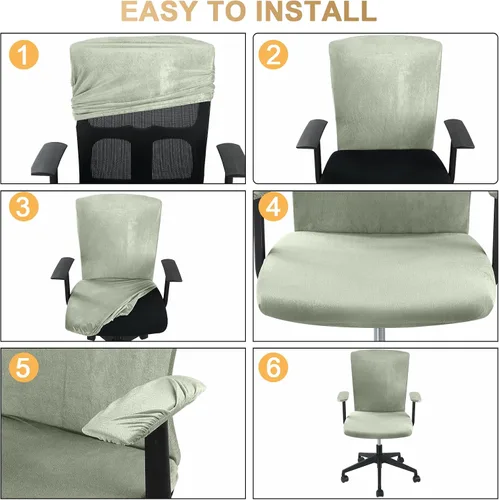 EASY TO INSTALL

1

2

3

4

5

6