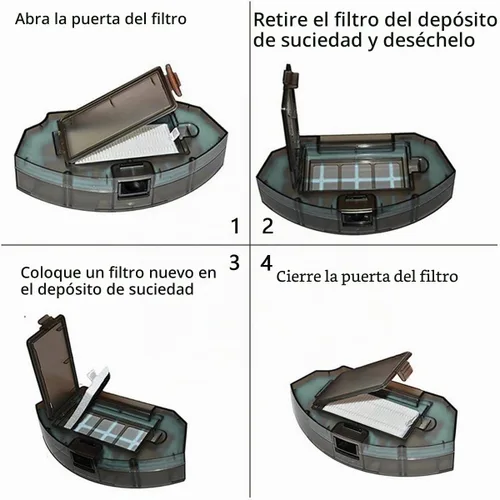 Abra la puerta del filtro

1

Retire el filtro del depósito de suciedad y deséchelo

2

3

Coloque un filtro nuevo en el depósito de suciedad

4

Cierre la puerta del filtro