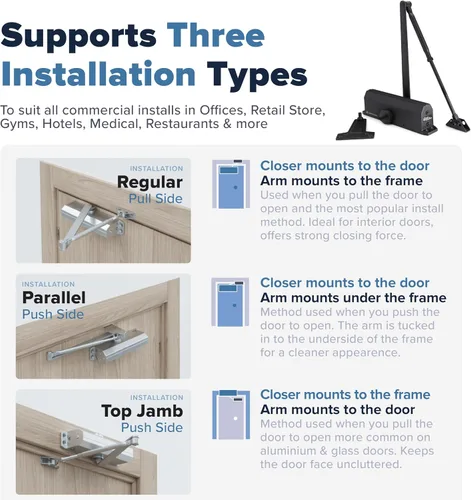 Supports Three Installation Types

To suit all commercial installs in Offices, Retail Store, Gyms, Hotels, Medical, Restaurants & more

INSTALLATION
Regular
Pull Side

Closer mounts to the door
Arm mounts to the frame
Used when you pull the door to open and the most popular install method. Ideal for interior doors, offers strong closing force.

INSTALLATION
Parallel
Push Side

Closer mounts to the door
Arm mounts under the frame
Method used when you push the door to open. The arm is tucked in to the underside of the frame for a cleaner appearence.

INSTALLATION
Top Jamb
Push Side

Closer mounts to the frame
Arm mounts to the door
Method used when you pull the door to open more common on aluminium & glass doors. Keeps the door face uncluttered.