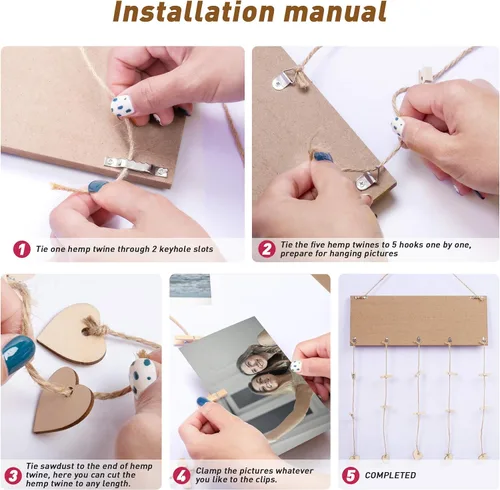 Installation manual

1 Tie one hemp twine through 2 keyhole slots

2 Tie the five hemp twines to 5 hooks one by one, prepare for hanging pictures

3 Tie sawdust to the end of hemp twine, here you can cut the hemp twine to any length.

4 Clamp the pictures whatever you like to the clips.

5 COMPLETED