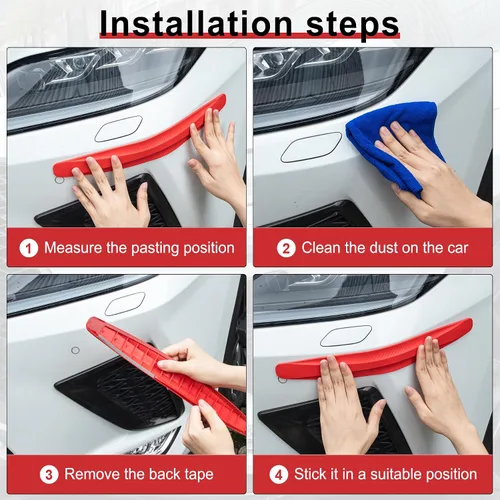 Installation steps

1 Measure the pasting position

2 Clean the dust on the car

3 Remove the back tape

4 Stick it in a suitable position