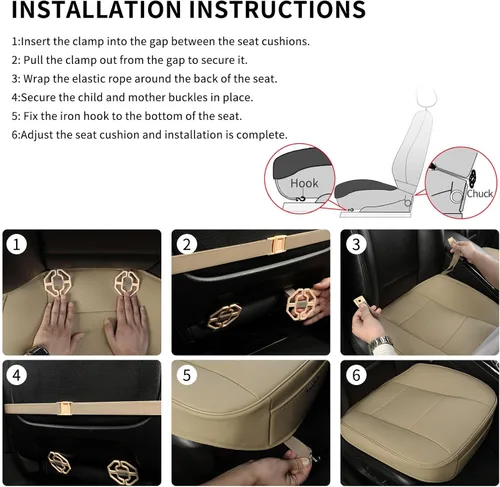 INSTALLATION INSTRUCTIONS

1:Insert the clamp into the gap between the seat cushions.
2: Pull the clamp out from the gap to secure it.
3: Wrap the elastic rope around the back of the seat.
4:Secure the child and mother buckles in place.
5: Fix the iron hook to the bottom of the seat.
6:Adjust the seat cushion and installation is complete.

Hook

Chuck

1

2

3

4

5

6