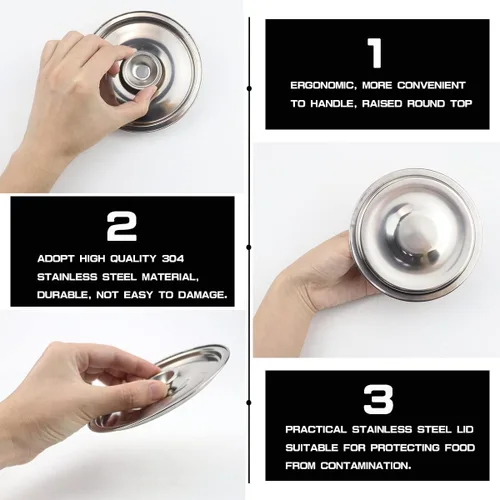 1

ERGONOMIC, MORE CONVENIENT TO HANDLE, RAISED ROUND TOP

2

ADOPT HIGH QUALITY 304 STAINLESS STEEL MATERIAL, DURABLE, NOT EASY TO DAMAGE.

3

PRACTICAL STAINLESS STEEL LID SUITABLE FOR PROTECTING FOOD FROM CONTAMINATION.