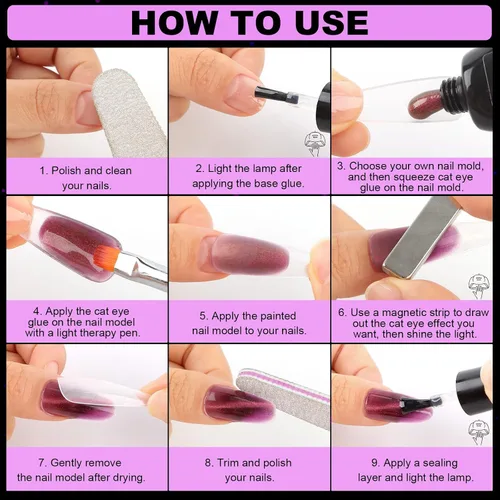 HOW TO USE

1. Polish and clean your nails.

2. Light the lamp after applying the base glue.

3. Choose your own nail mold, and then squeeze cat eye glue on the nail mold.

4. Apply the cat eye glue on the nail model with a light therapy pen.

5. Apply the painted nail model to your nails.

6. Use a magnetic strip to draw out the cat eye effect you want, then shine the light.

7. Gently remove the nail model after drying.

8. Trim and polish your nails.

9. Apply a sealing layer and light the lamp.