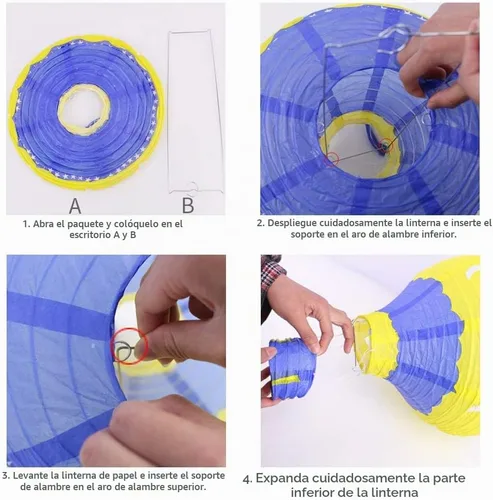 A

B

1. Abra el paquete y colóquelo en el escritorio A y B

2. Despliegue cuidadosamente la linterna e inserte el soporte en el aro de alambre inferior.

3. Levante la linterna de papel e inserte el soporte de alambre en el aro de alambre superior.

4. Expanda cuidadosamente la parte inferior de la linterna