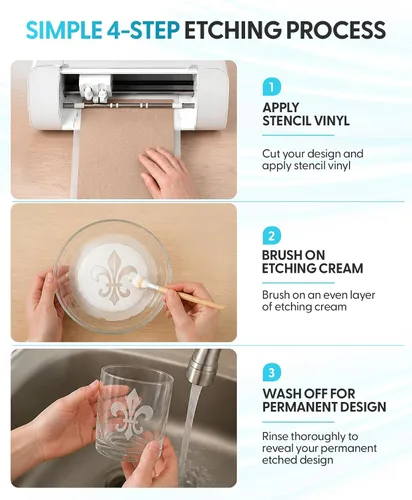 SIMPLE 4-STEP ETCHING PROCESS

1

APPLY STENCIL VINYL

Cut your design and apply stencil vinyl

2

BRUSH ON ETCHING CREAM

Brush on an even layer of etching cream

3

WASH OFF FOR PERMANENT DESIGN

Rinse thoroughly to reveal your permanent etched design