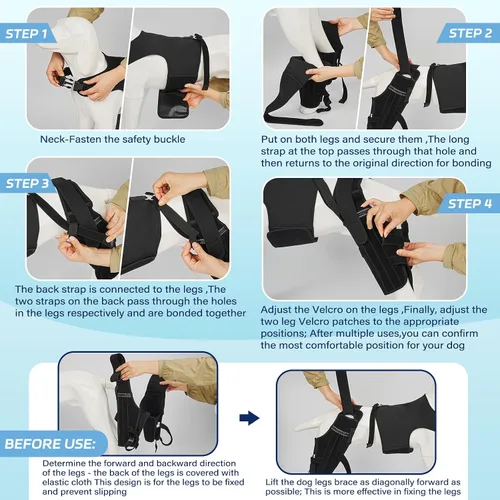 STEP 1

Neck-Fasten the safety buckle

STEP 2

Put on both legs and secure them ,The long strap at the top passes through that hole and then returns to the original direction for bonding

STEP 3

The back strap is connected to the legs ,The two straps on the back pass through the holes in the legs respectively and are bonded together

STEP 4

Adjust the Velcro on the legs ,Finally, adjust the two leg Velcro patches to the appropriate positions; After multiple uses,you can confirm the most comfortable position for your dog

BEFORE USE:

Determine the forward and backward direction of the legs - the back of the legs is covered with elastic cloth This design is for the legs to be fixed and prevent slipping

Lift the dog legs brace as diagonally forward as possible; This is more effective in fixing the legs