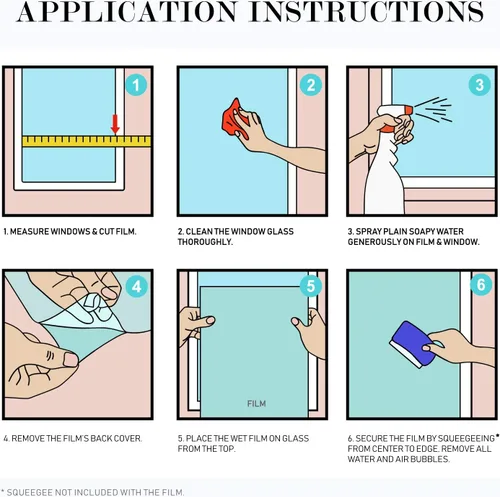 APPLICATION INSTRUCTIONS

1

1. MEASURE WINDOWS & CUT FILM.

2

2. CLEAN THE WINDOW GLASS THOROUGHLY.

3

3. SPRAY PLAIN SOAPY WATER GENEROUSLY ON FILM & WINDOW.

4

4. REMOVE THE FILM'S BACK COVER.

5

FILM

5. PLACE THE WET FILM ON GLASS FROM THE TOP.

6

6. SECURE THE FILM BY SQUEEGEEING* FROM CENTER TO EDGE. REMOVE ALL WATER AND AIR BUBBLES.

* SQUEEGEE NOT INCLUDED WITH THE FILM.