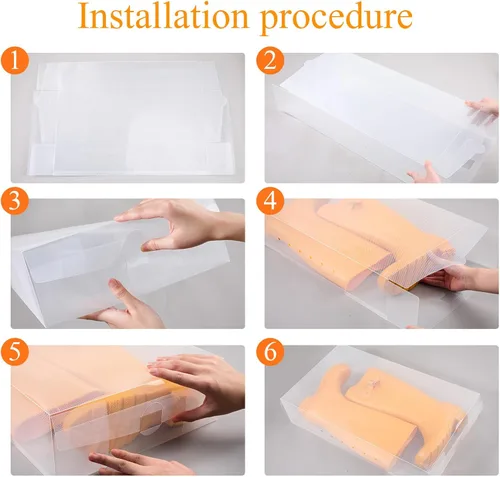 Installation procedure

1

2

3

4

5

6