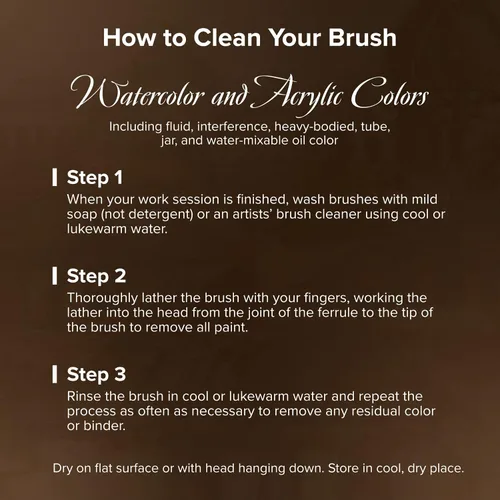 How to Clean Your Brush

Watercolor and Acrylic Colors

Including fluid, interference, heavy-bodied, tube, jar, and water-mixable oil color

Step 1

When your work session is finished, wash brushes with mild soap (not detergent) or an artists' brush cleaner using cool or lukewarm water.

Step 2

Thoroughly lather the brush with your fingers, working the lather into the head from the joint of the ferrule to the tip of the brush to remove all paint.

Step 3

Rinse the brush in cool or lukewarm water and repeat the process as often as necessary to remove any residual color or binder.

Dry on flat surface or with head hanging down. Store in cool, dry place.