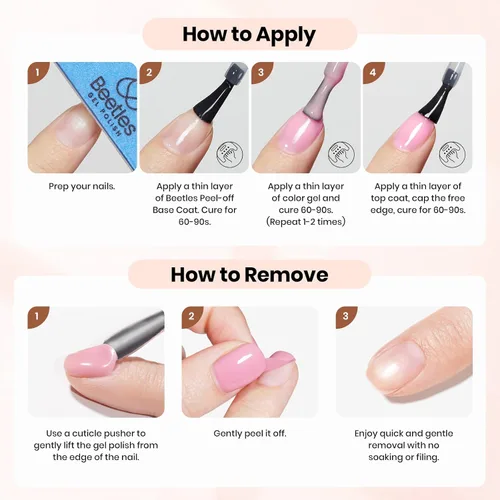 How to Apply

1

Beetles
GEL POLISH

Prep your nails.

2

Apply a thin layer of Beetles Peel-off Base Coat. Cure for 60-90s.

3

Apply a thin layer of color gel and cure 60-90s. (Repeat 1-2 times)

4

Apply a thin layer of top coat, cap the free edge, cure for 60-90s.

How to Remove

1

Use a cuticle pusher to gently lift the gel polish from the edge of the nail.

2

Gently peel it off.

3

Enjoy quick and gentle removal with no soaking or filing.