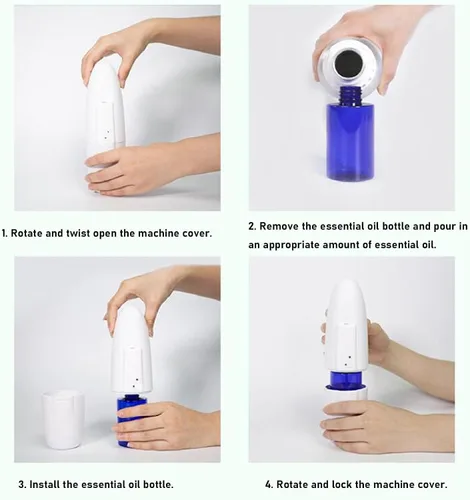 1. Rotate and twist open the machine cover.

2. Remove the essential oil bottle and pour in an appropriate amount of essential oil.

3. Install the essential oil bottle.

4. Rotate and lock the machine cover.